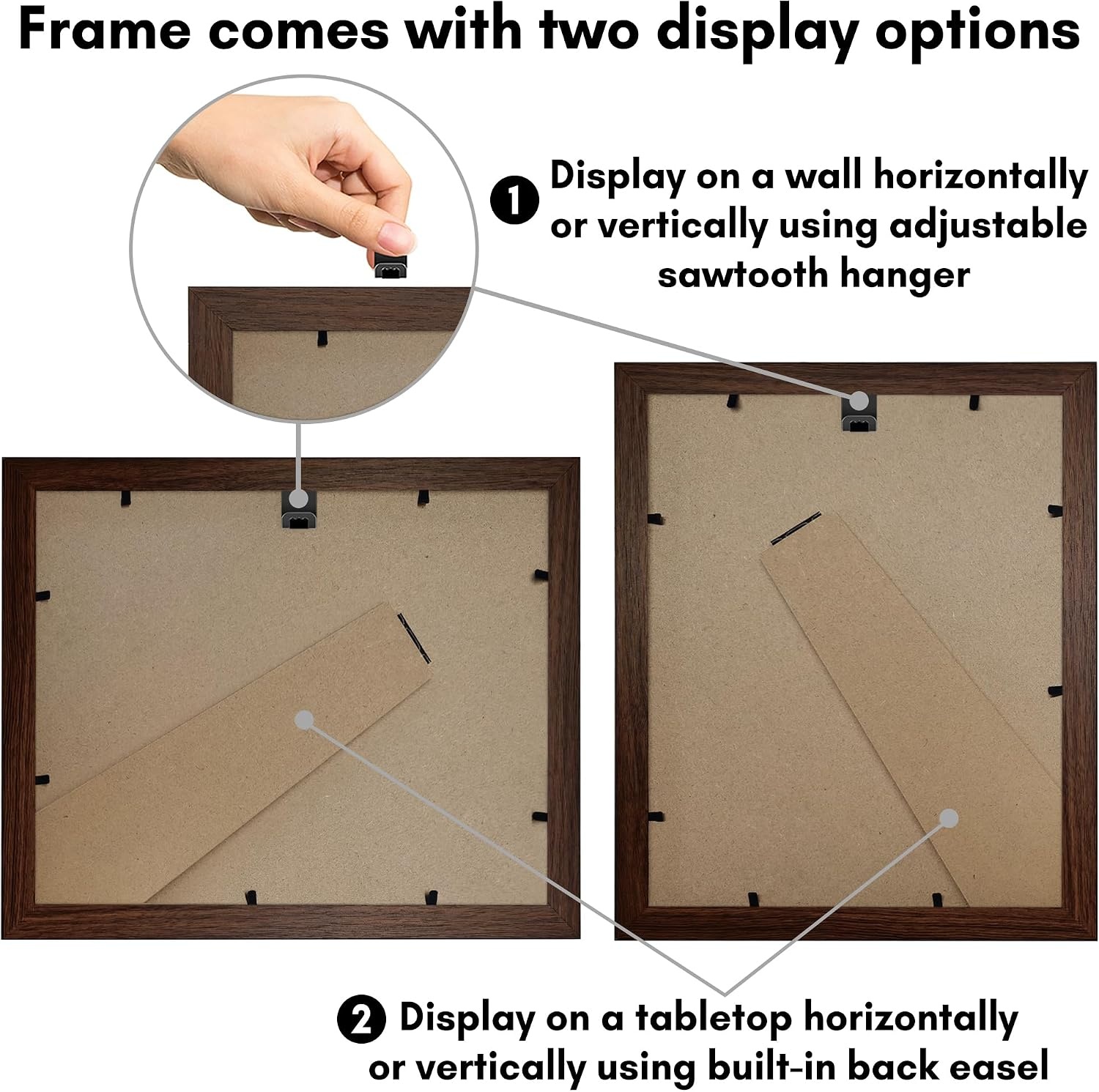 Frame comes with two display options

1 Display on a wall horizontally or vertically using adjustable sawtooth hanger

2 Display on a tabletop horizontally or vertically using built-in back easel